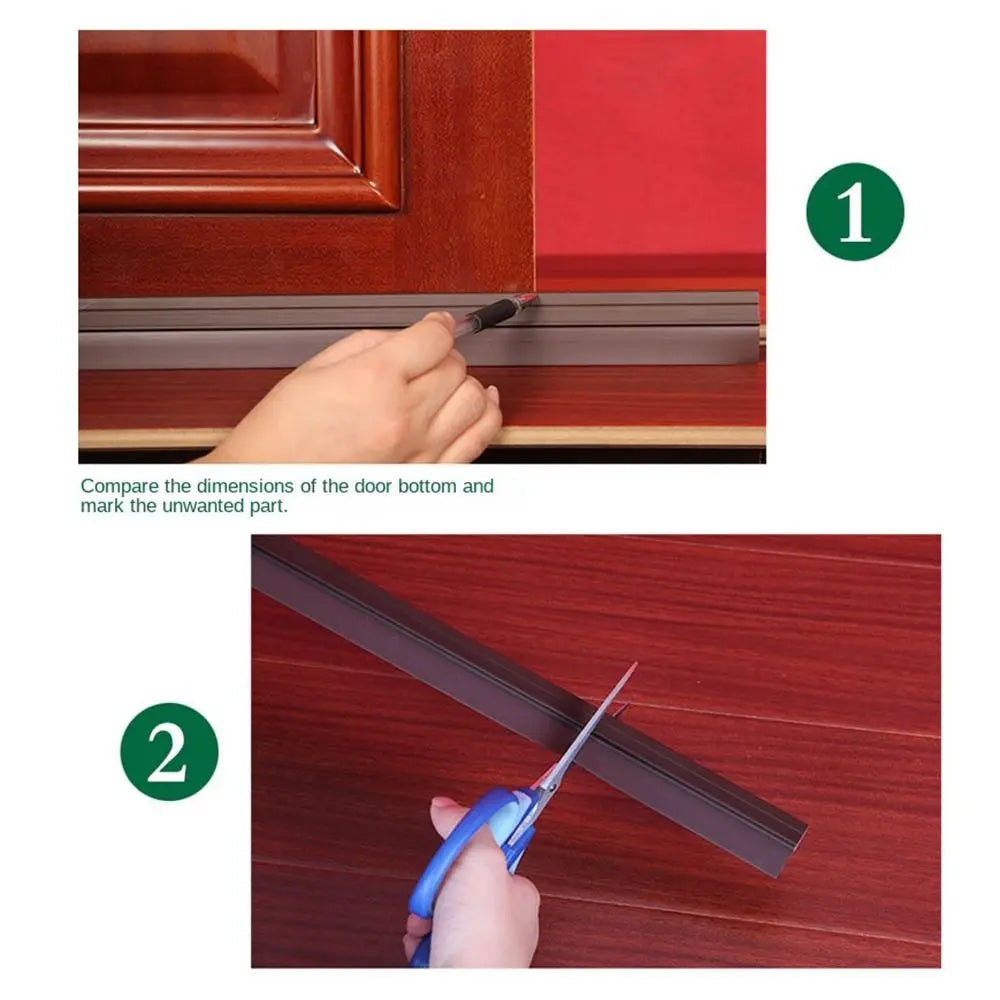 1

Compare the dimensions of the door bottom and mark the unwanted part.

2