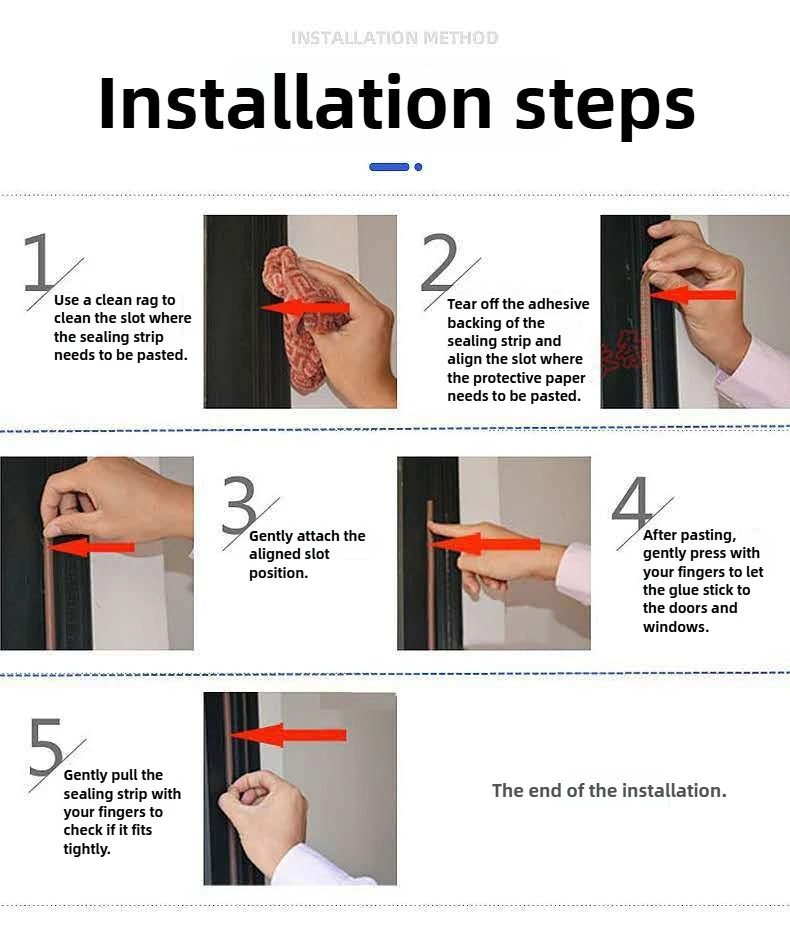 INSTALLATION METHOD

Installation steps

1

Use a clean rag to clean the slot where the sealing strip needs to be pasted.

2

Tear off the adhesive backing of the sealing strip and align the slot where the protective paper needs to be pasted.

3

Gently attach the aligned slot position.

4

After pasting, gently press with your fingers to let the glue stick to the doors and windows.

5

Gently pull the sealing strip with your fingers to check if it fits tightly.

The end of the installation.